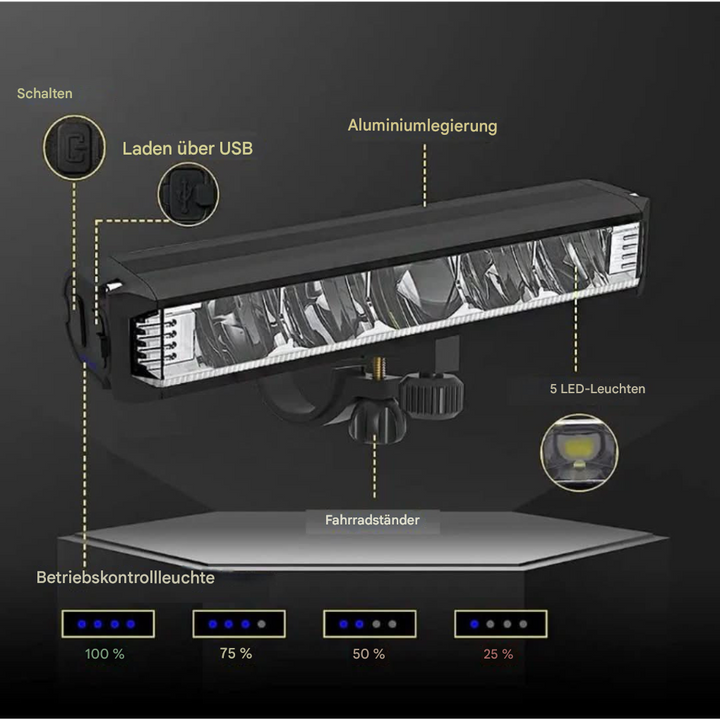 Schalten

Laden über USB

Aluminiumlegierung

5 LED-Leuchten

Fahrradständer

Betriebskontrollleuchte

100 %

75 %

50 %

25 %