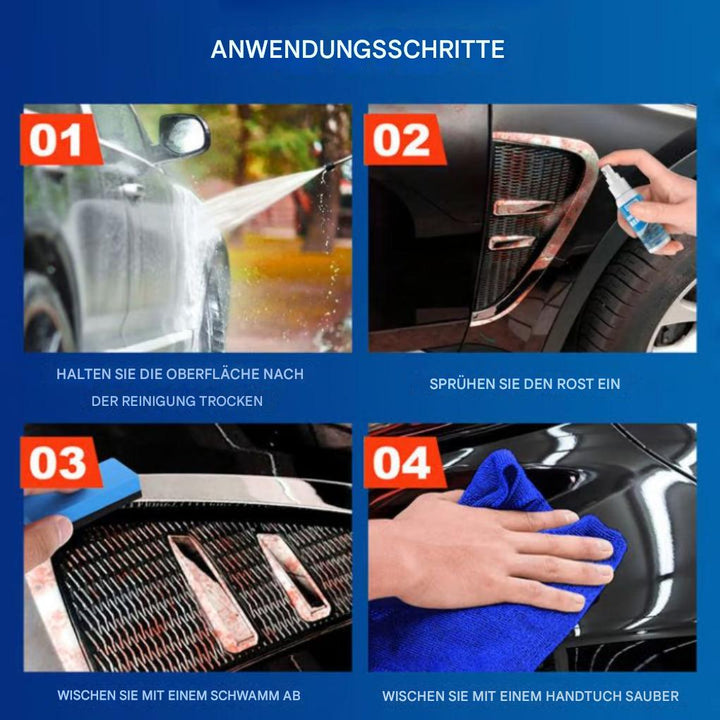 ANWENDUNGSSCHRITTE

01

HALTEN SIE DIE OBERFLÄCHE NACH DER REINIGUNG TROCKEN

02

SPRÜHEN SIE DEN ROST EIN

03

WISCHEN SIE MIT EINEM SCHWAMM AB

04

WISCHEN SIE MIT EINEM HANDTUCH SAUBER